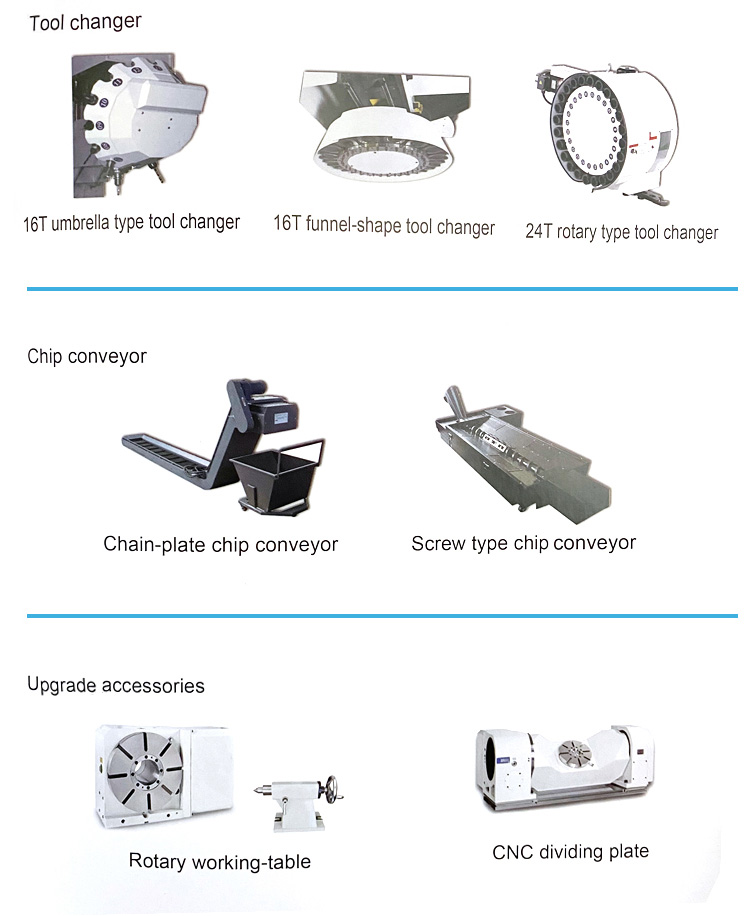 Tool changer

16T umbrella type tool changer

16T funnel-shape tool changer

24T rotary type tool changer

Chip conveyor

Chain-plate chip conveyor

Screw type chip conveyor

Upgrade accessories

Rotary working-table

CNC dividing plate